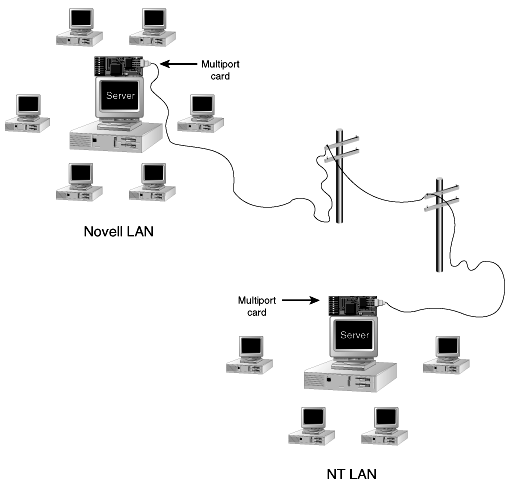 Multiport card

Server

Novell LAN

Multiport card

Server

NT LAN